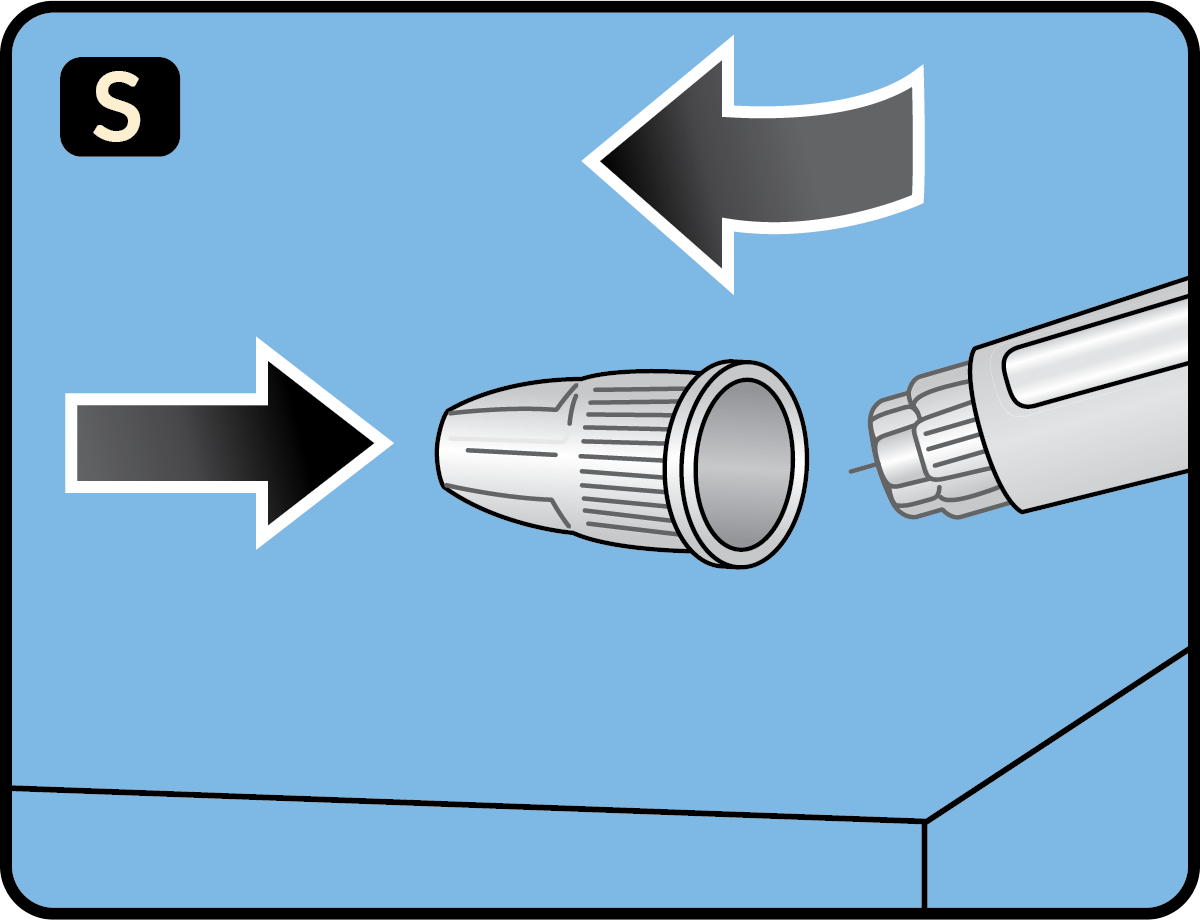 S